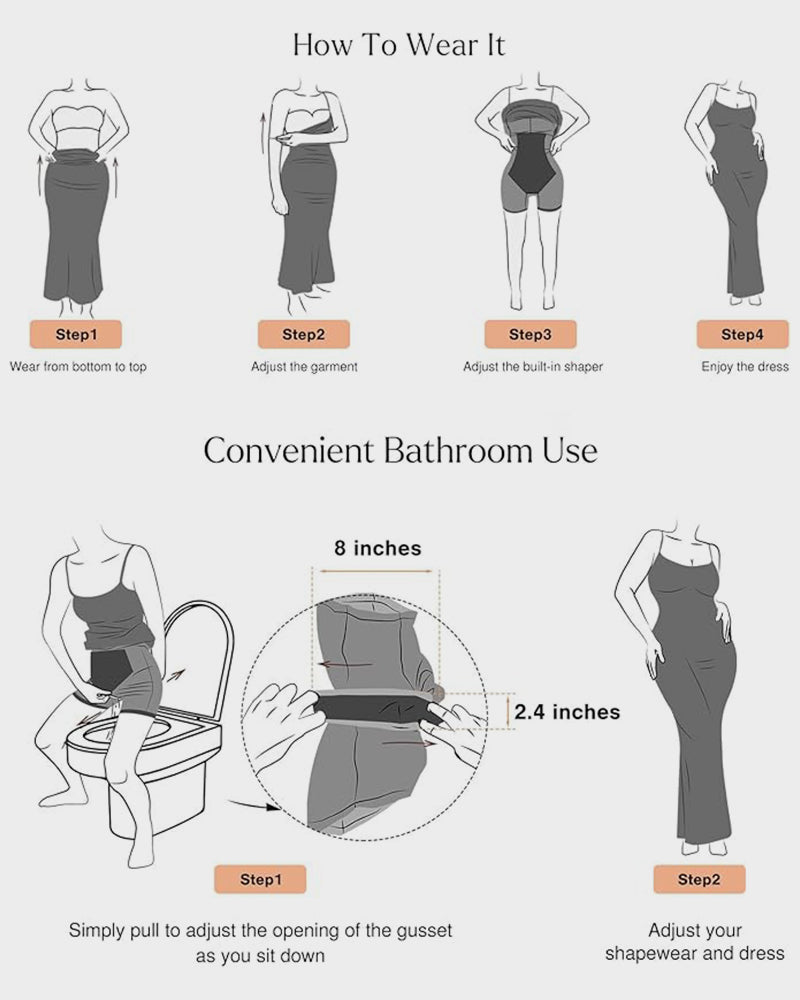 How To Wear It

Step1
Wear from bottom to top

Step2
Adjust the garment

Step3
Adjust the built-in shaper

Step4
Enjoy the dress

Convenient Bathroom Use

8 inches

2.4 inches

Step1
Simply pull to adjust the opening of the gusset as you sit down

Step2
Adjust your shapewear and dress