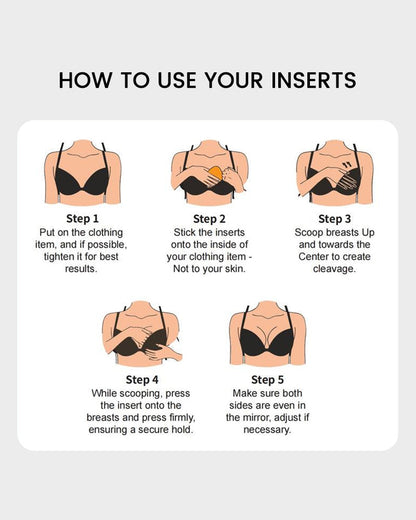 HOW TO USE YOUR INSERTS

Step 1
Put on the clothing item, and if possible, tighten it for best results.

Step 2
Stick the inserts onto the inside of your clothing item - Not to your skin.

Step 3
Scoop breasts Up and towards the Center to create cleavage.

Step 4
While scooping, press the insert onto the breasts and press firmly, ensuring a secure hold.

Step 5
Make sure both sides are even in the mirror, adjust if necessary.